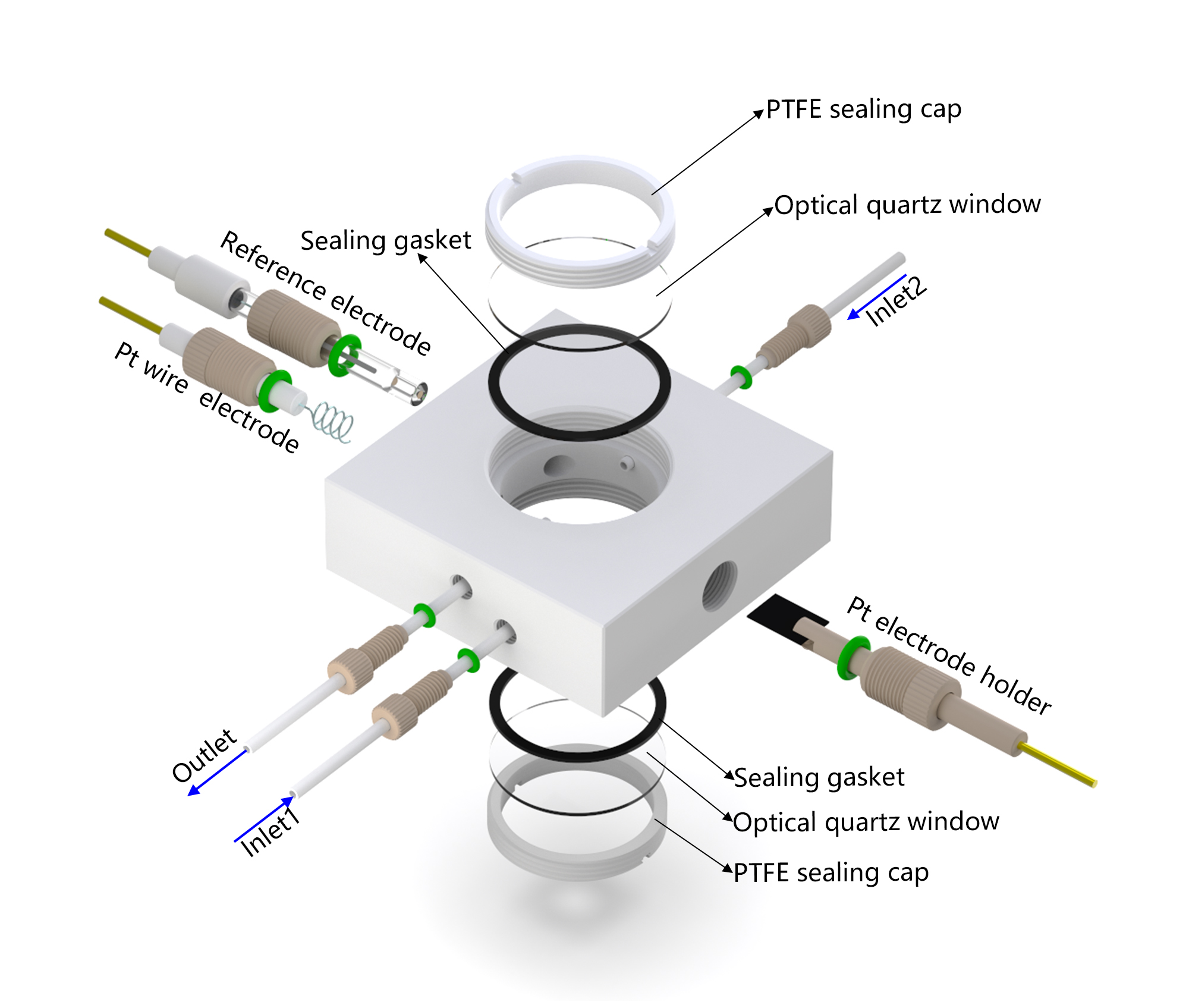 PTFE sealing cap

Optical quartz window

Sealing gasket

Reference electrode

Pt wire electrode

Inlet2

Pt electrode holder

Outlet

Inlet1

Sealing gasket

Optical quartz window

PTFE sealing cap